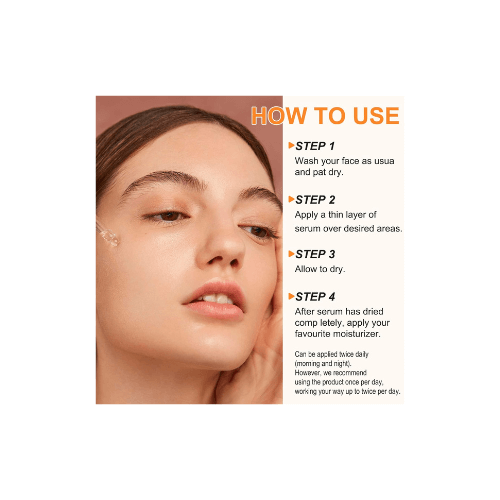 HOW TO USE

STEP 1
Wash your face as usua and pat dry.

STEP 2
Apply a thin layer of serum over desired areas.

STEP 3
Allow to dry.

STEP 4
After serum has dried comp letely, apply your favourite moisturizer.

Can be applied twice daily (morning and night).
However, we recommend using the product once per day, working your way up to twice per day.